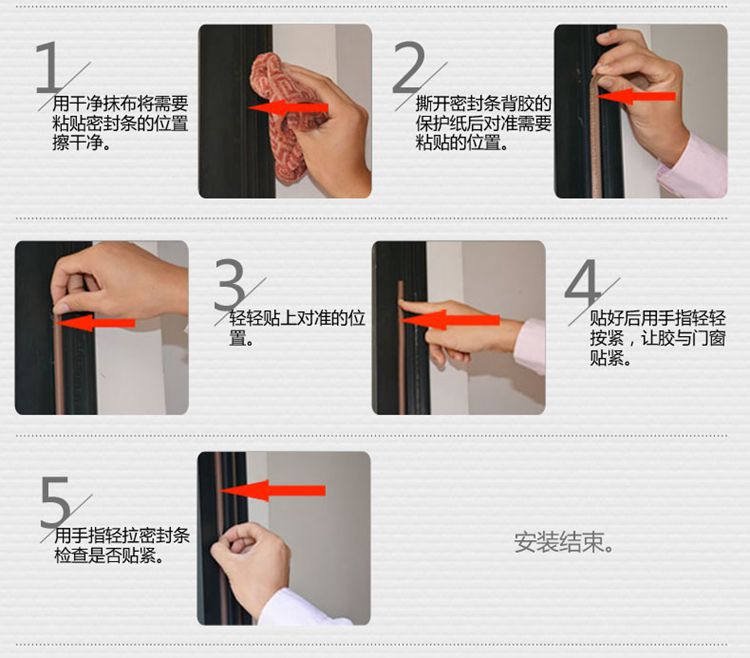 1
用干净抹布将需要粘贴密封条的位置擦干净。

2
撕开密封条背胶的保护纸后对准需要粘贴的位置。

3
轻轻贴上对准的位置。

4
贴好后用手指轻轻按紧，让胶与门窗贴紧。

5
用手指轻拉密封条检查是否贴紧。

安装结束。